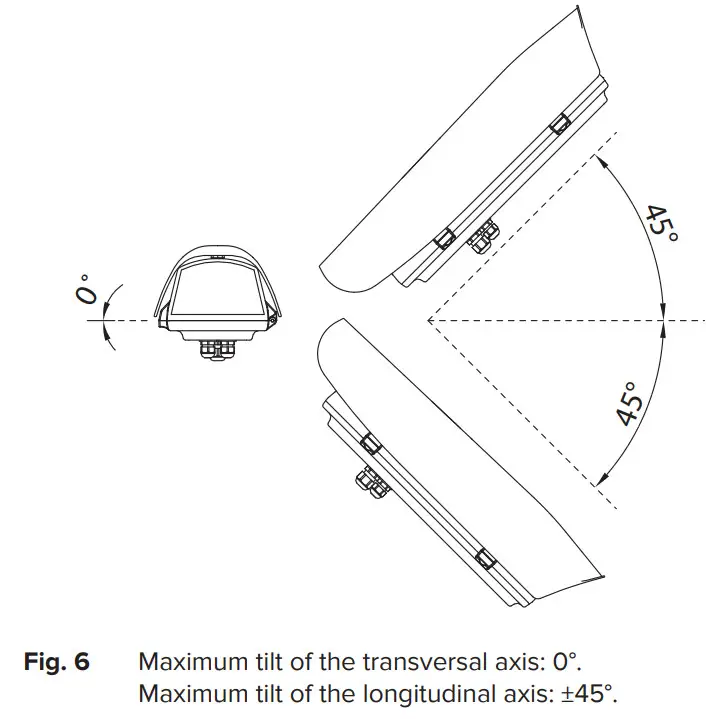 0°

45°

45°

**Fig. 6** Maximum tilt of the transversal axis: 0°.
Maximum tilt of the longitudinal axis: ±45°.