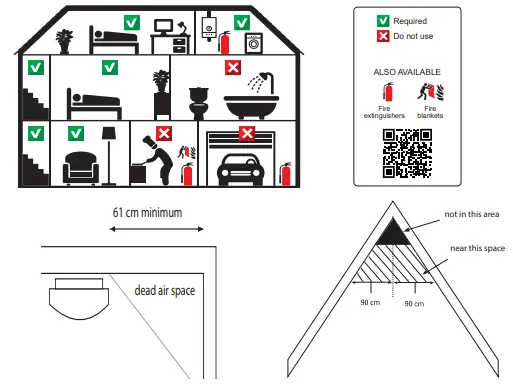 Required
Do not use

ALSO AVAILABLE

Fire extinguishers

Fire blankets

61 cm minimum

dead air space

not in this area

near this space

90 cm

90 cm