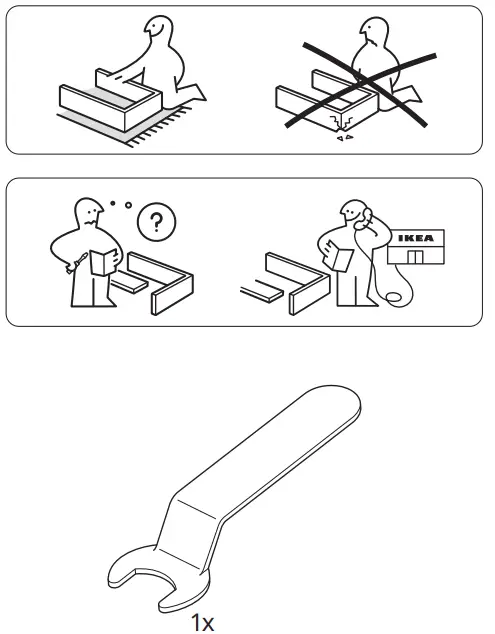 ?

IKEA

1x