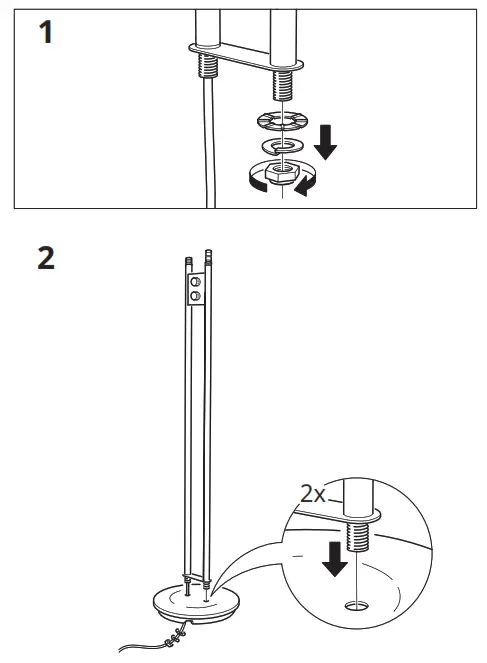 1

2

2x