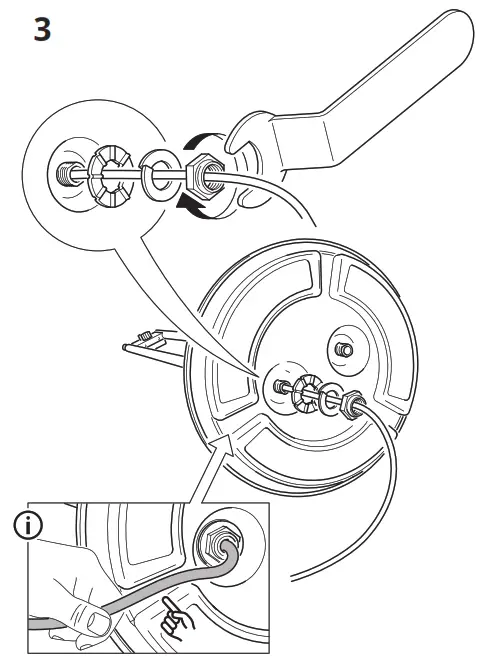 3

i