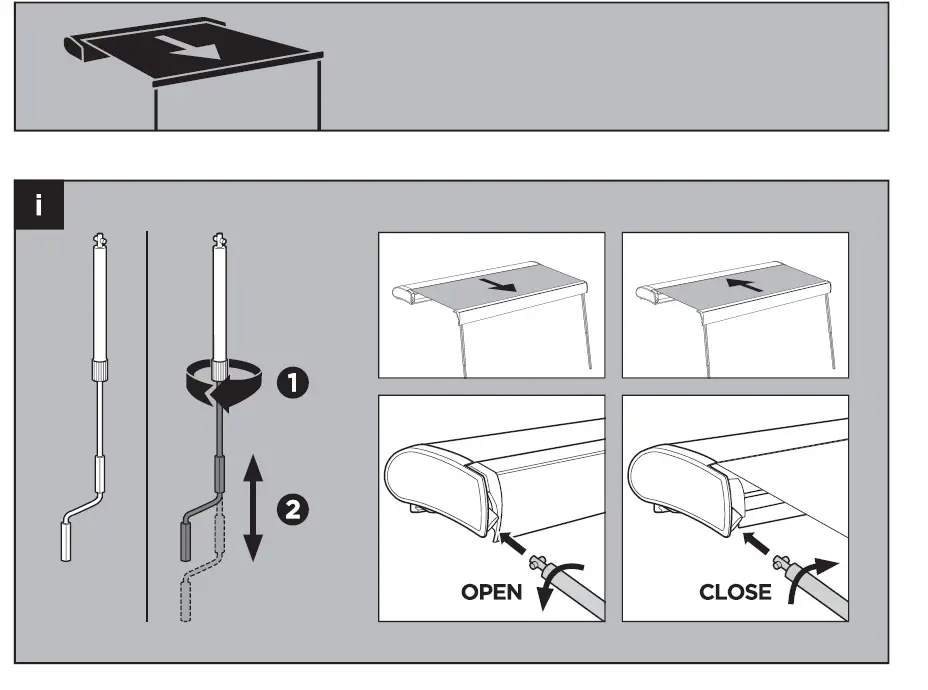 i

1

2

OPEN

CLOSE