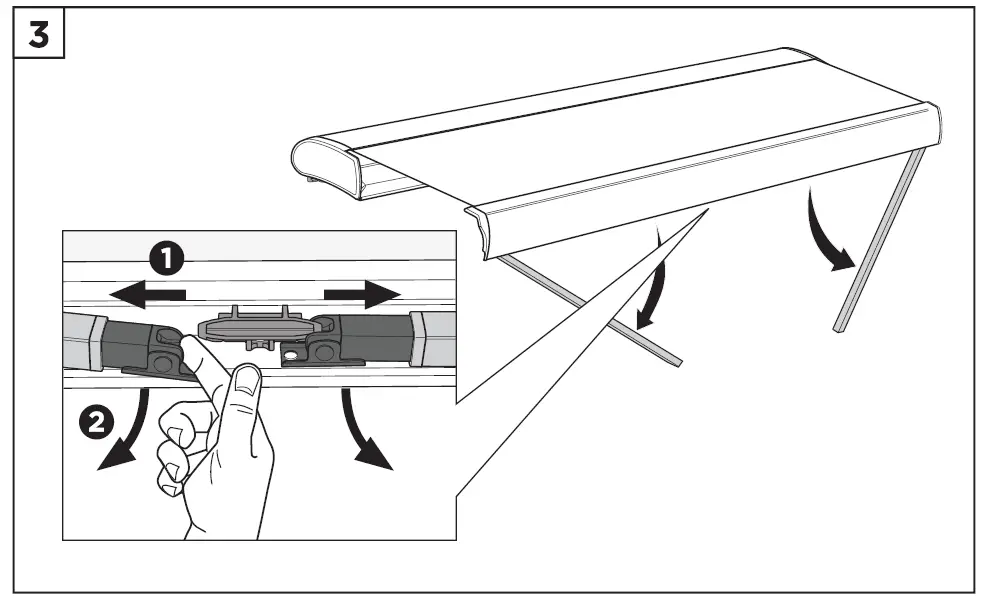 3

1

2