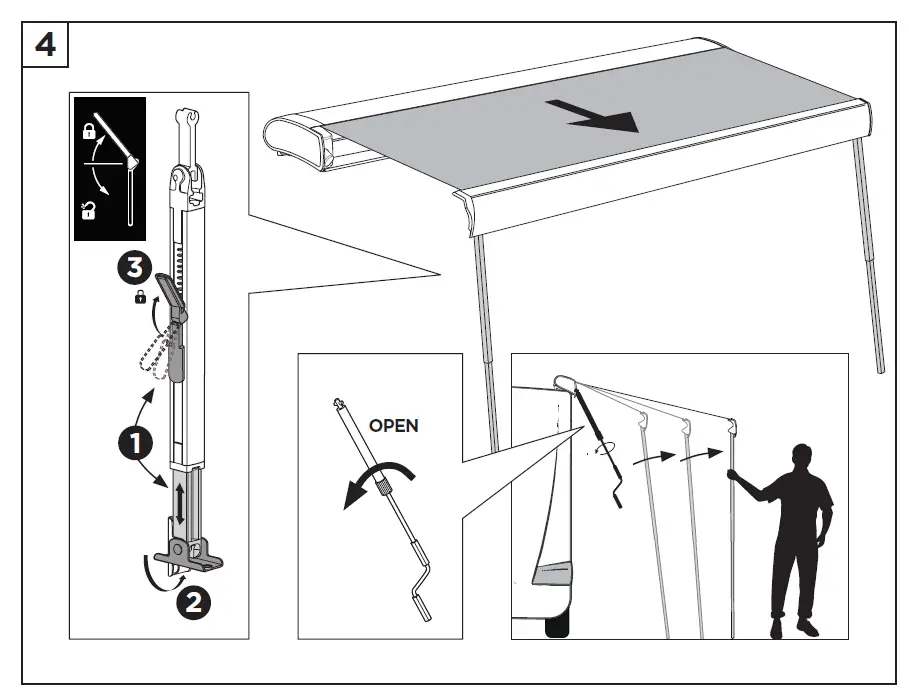 4

3

1

2

OPEN