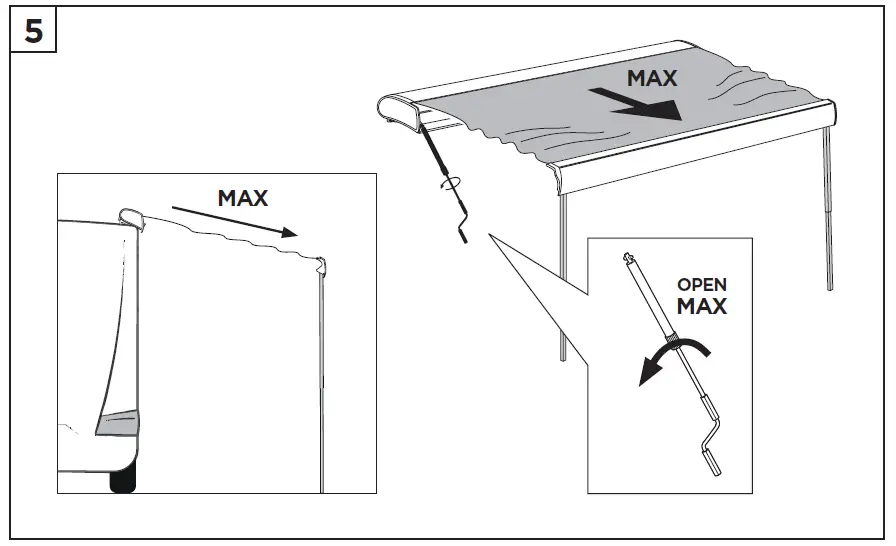 5

MAX

MAX

OPEN
MAX