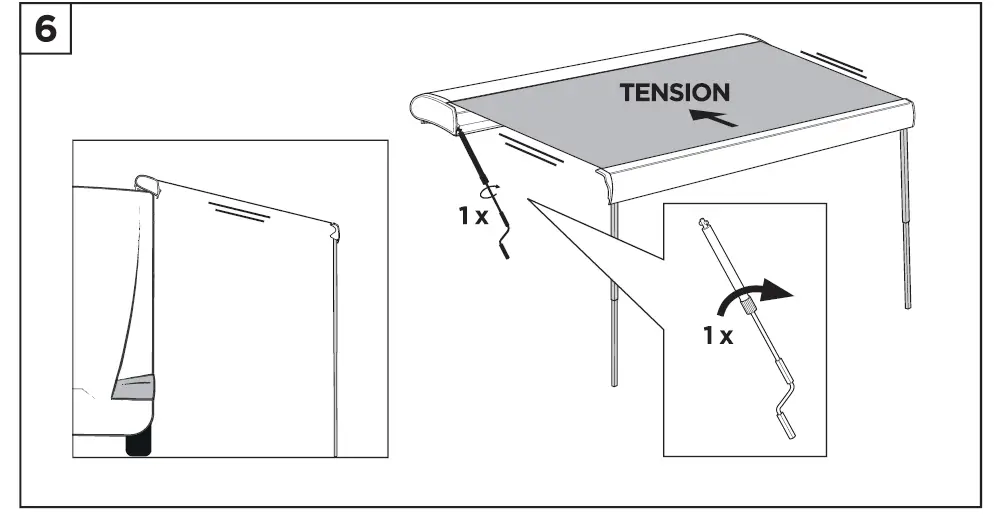 6

TENSION

1 x

1 x