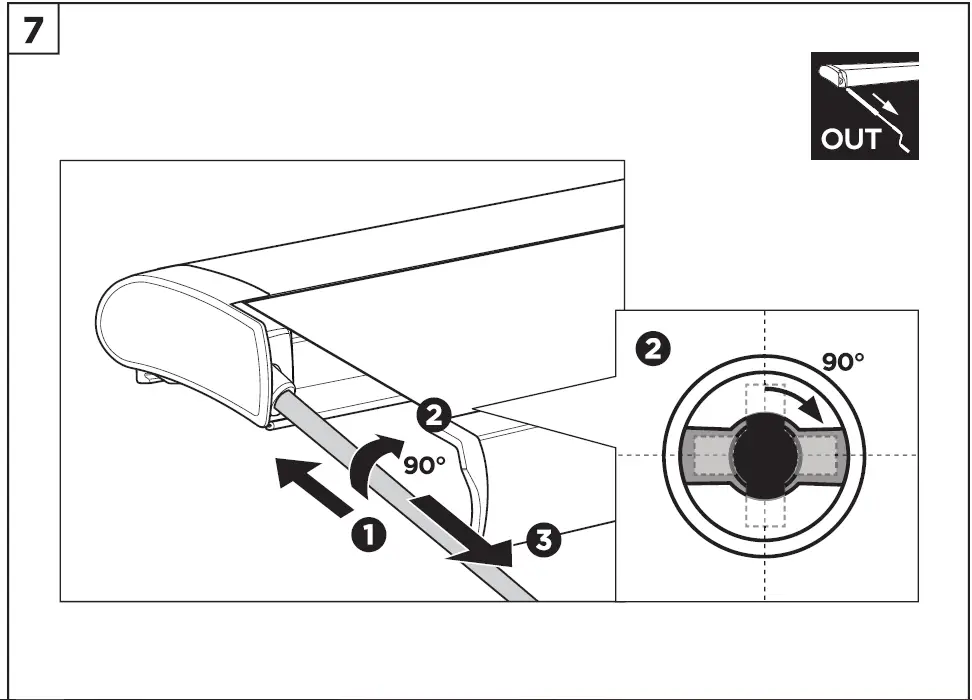 7

OUT

2
90°
1
3

2
90°