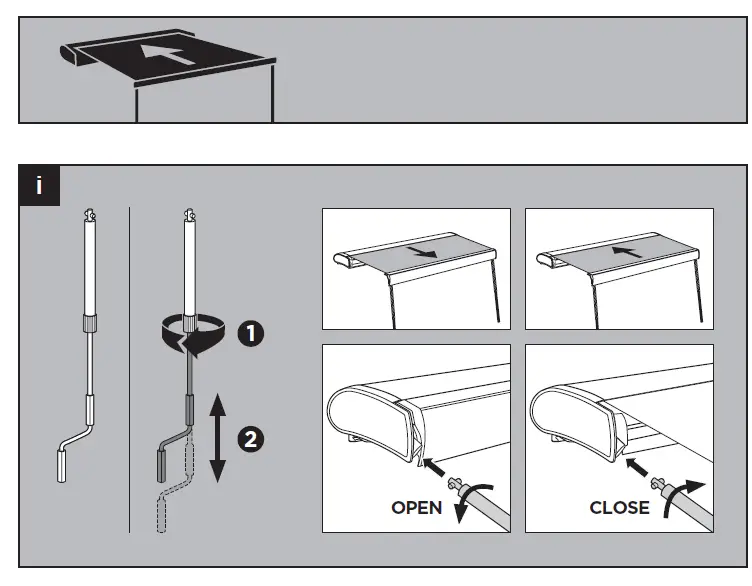 i

1

2

OPEN

CLOSE