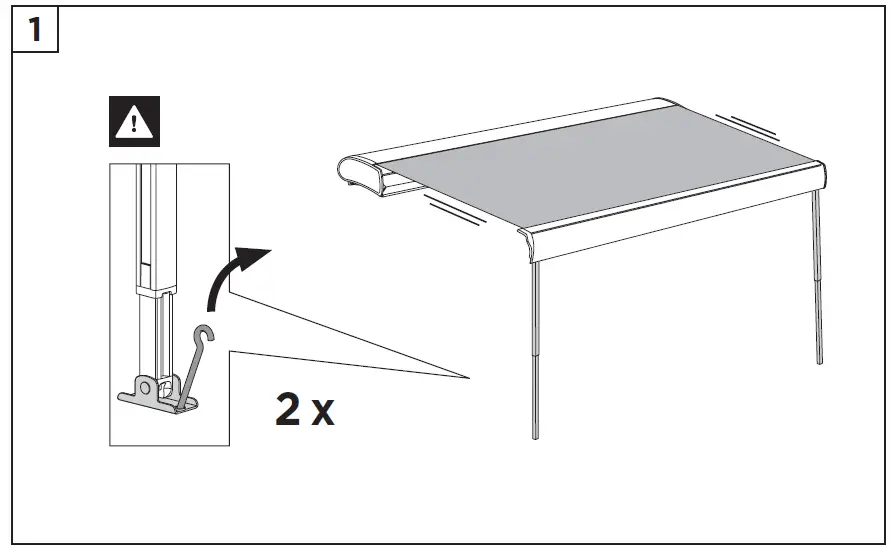 1

2 x