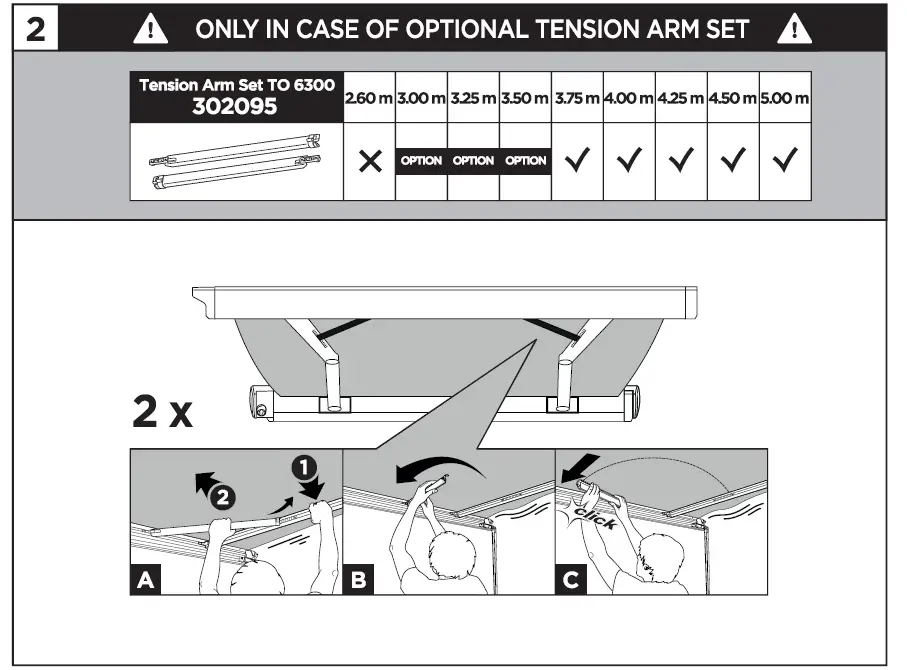 2 ONLY IN CASE OF OPTIONAL TENSION ARM SET

| Tension Arm Set TO 6300 302095 | 2.60 m | 3.00 m | 3.25 m | 3.50 m | 3.75 m | 4.00 m | 4.25 m | 4.50 m | 5.00 m |
|---|---|---|---|---|---|---|---|---|---|
| | ✕ | OPTION | OPTION | OPTION | ✓ | ✓ | ✓ | ✓ | ✓ |

2 x

2
1
A

B

click
C