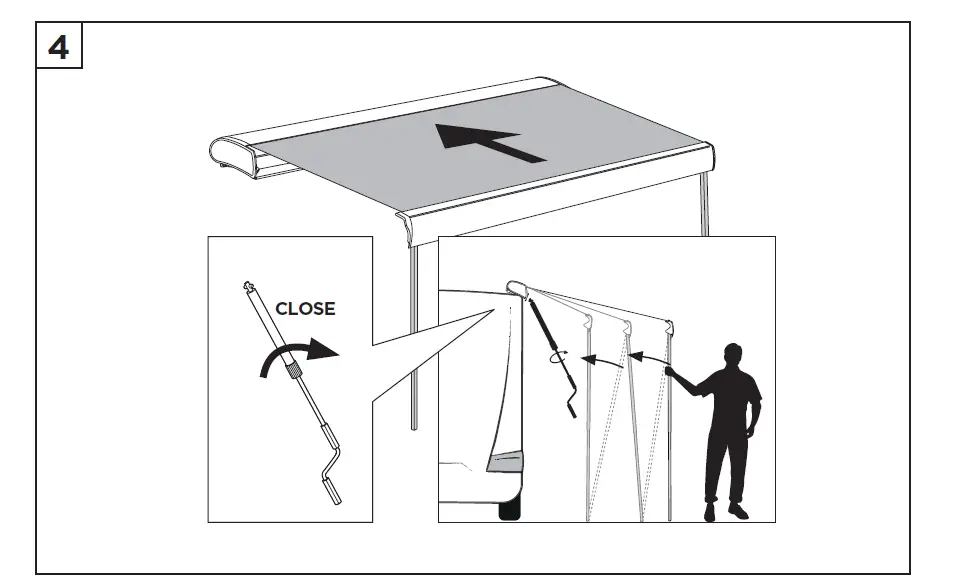 4

CLOSE