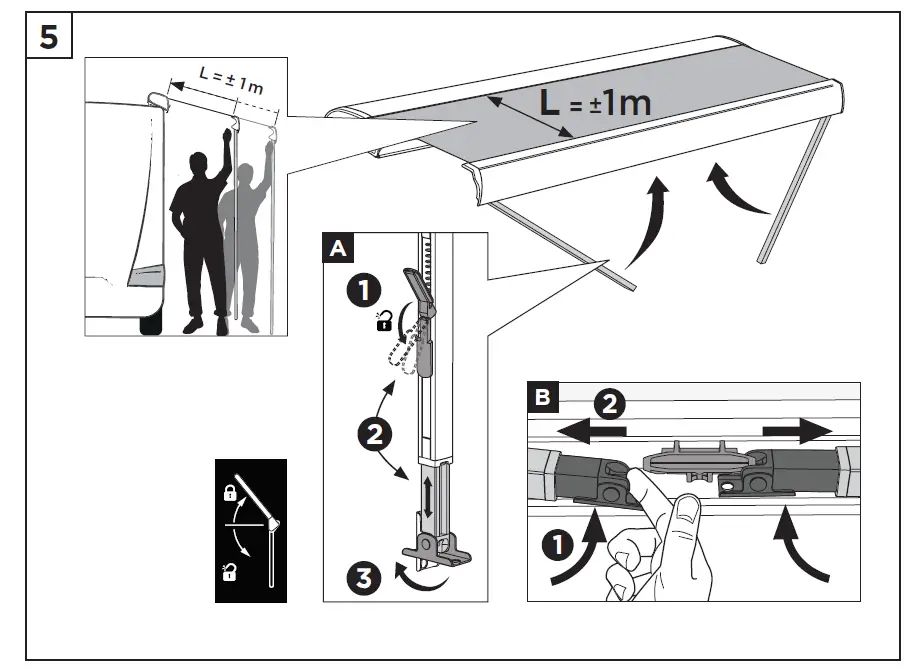 5

L = ± 1m

L = ±1m

A

1

2

3

B

2

1