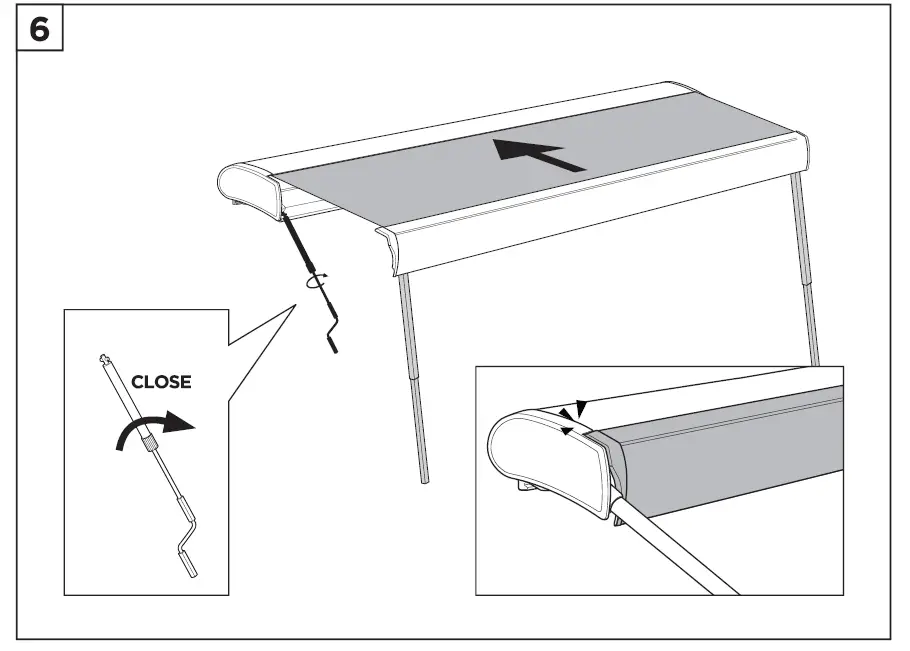 6

CLOSE