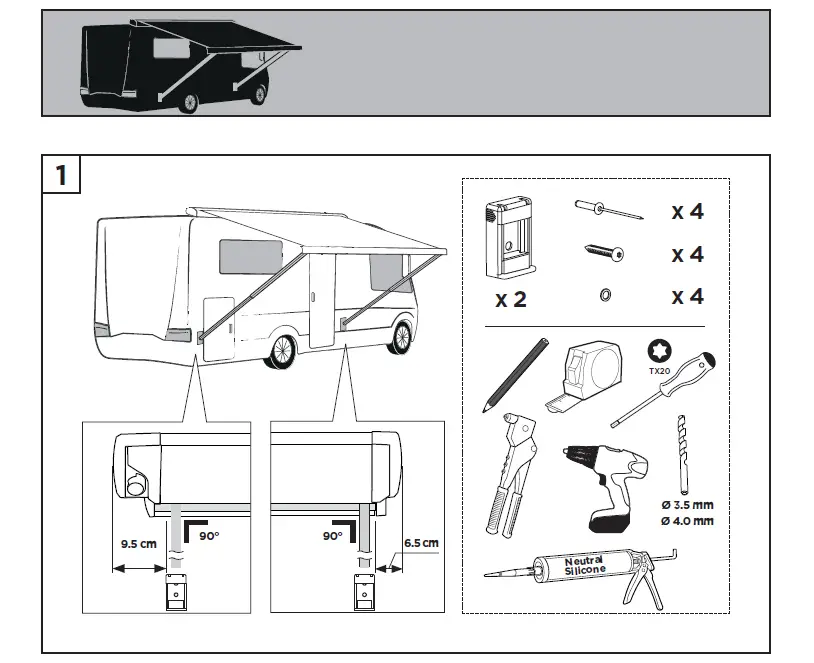 1

9.5 cm

90°

90°

6.5 cm

x 2

x 4

x 4

x 4

TX20

Ø 3.5 mm
Ø 4.0 mm

Neutral Silicone