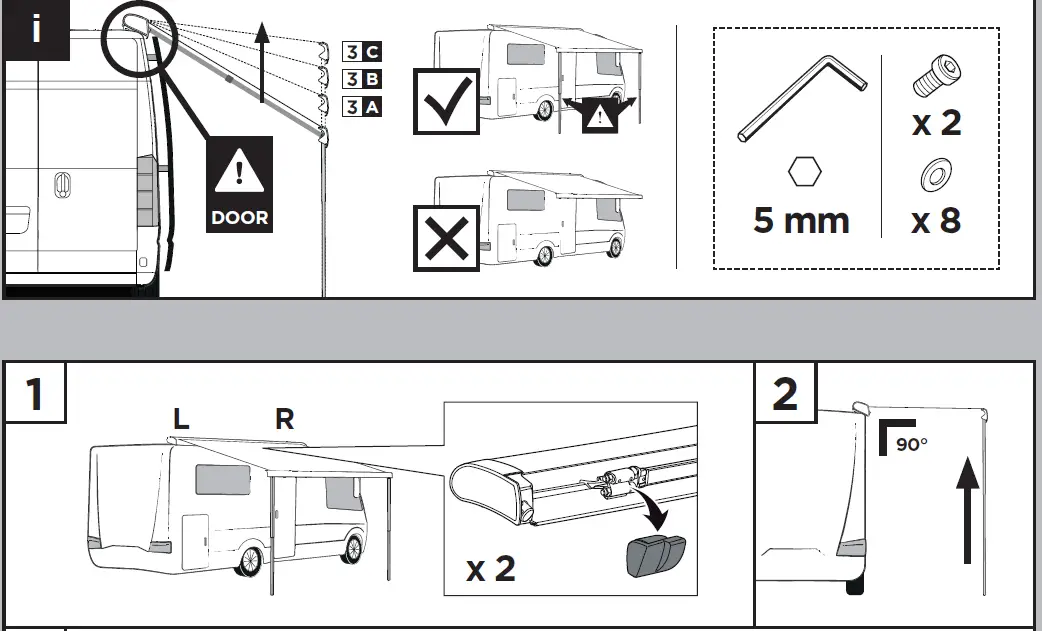 i

3 C
3 B
3 A

DOOR

5 mm

x 2

x 8

1

L R

x 2

2

90°