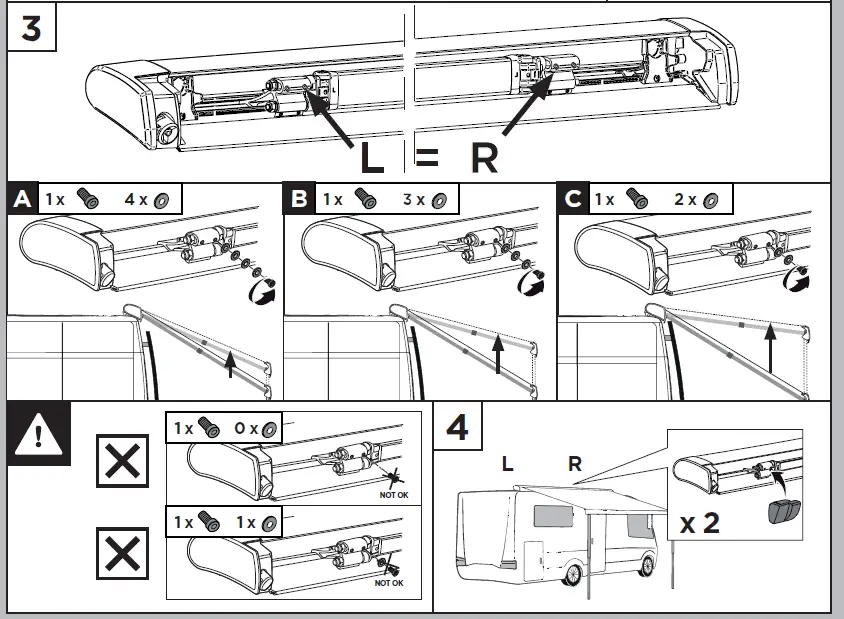 3

L = R

A 1x 4x

B 1x 3x

C 1x 2x

1x 0x

NOT OK

1x 1x

NOT OK

4

L R

x 2