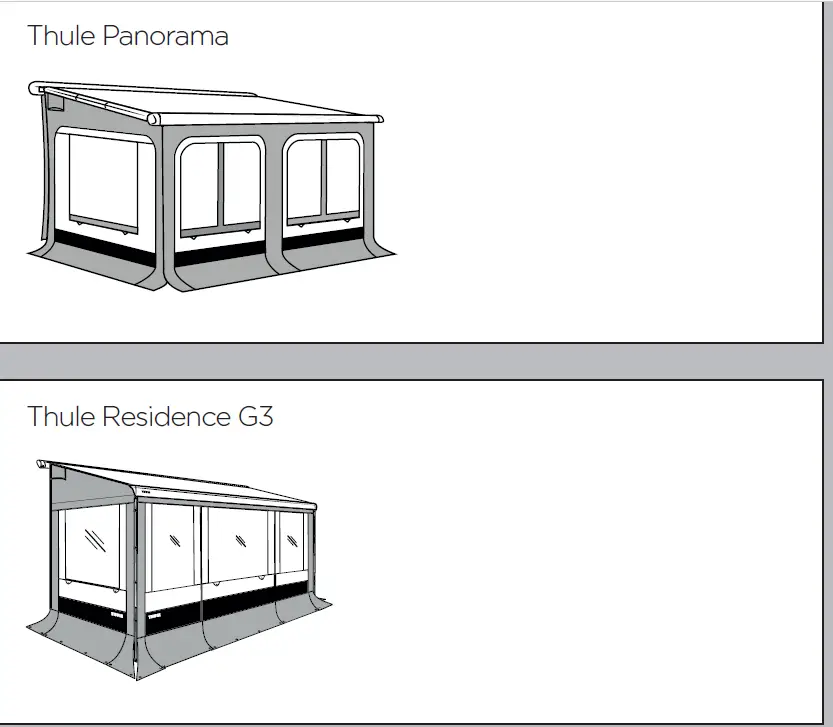 Thule Panorama

Thule Residence G3