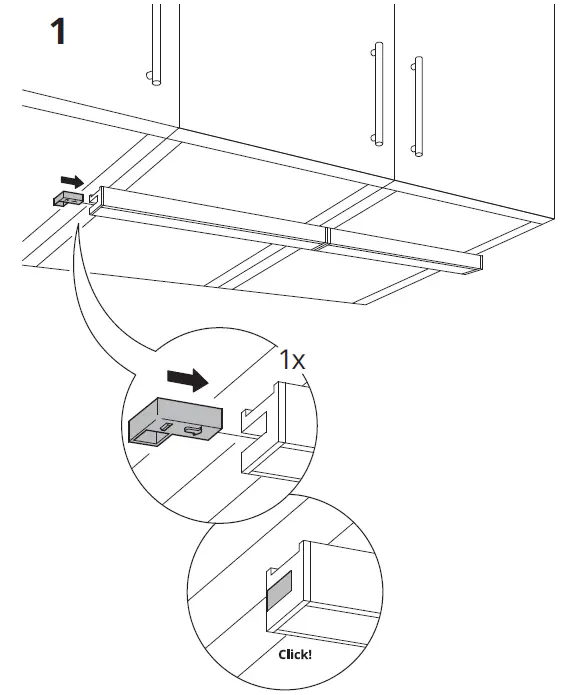 1

1x

Click!