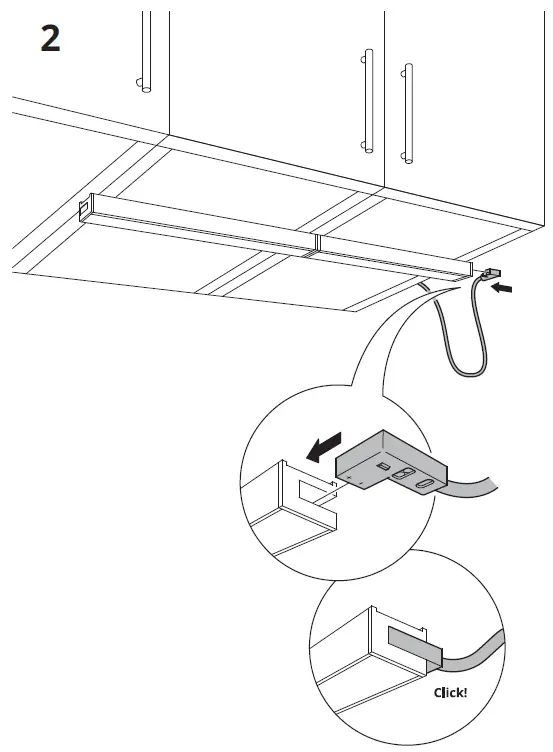 2

Click!