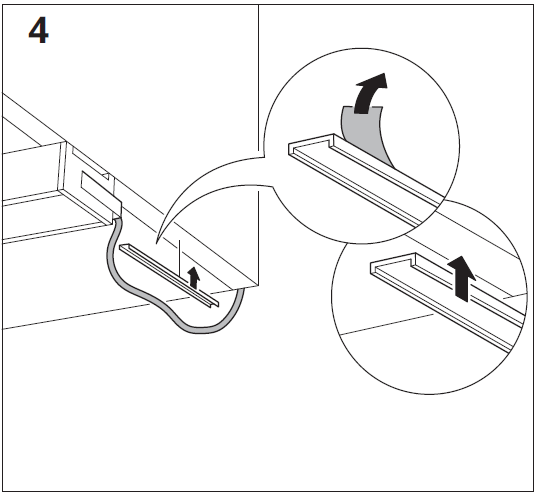 4