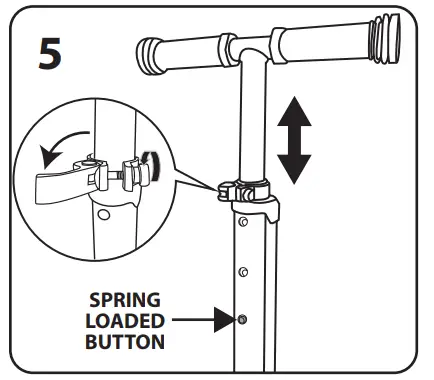 5

SPRING LOADED BUTTON