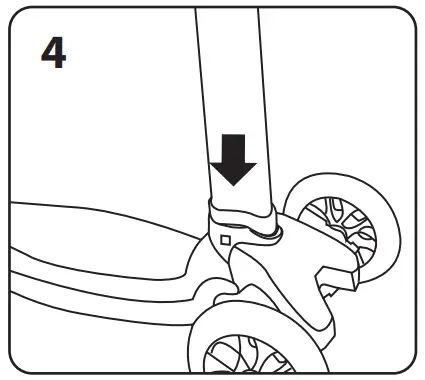 4