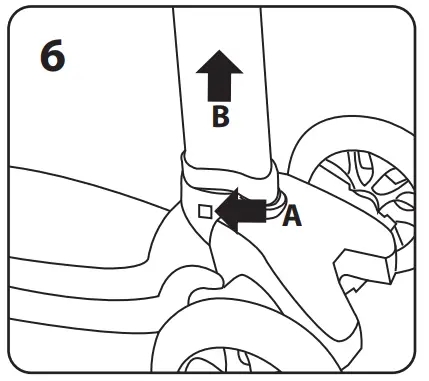 6

B

A