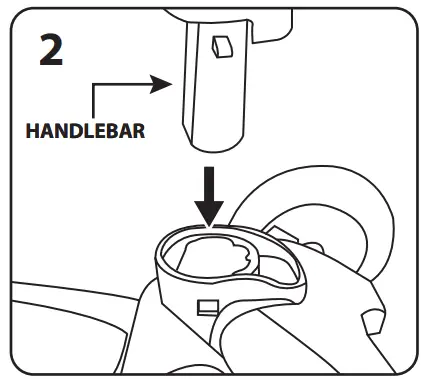 2

HANDLEBAR