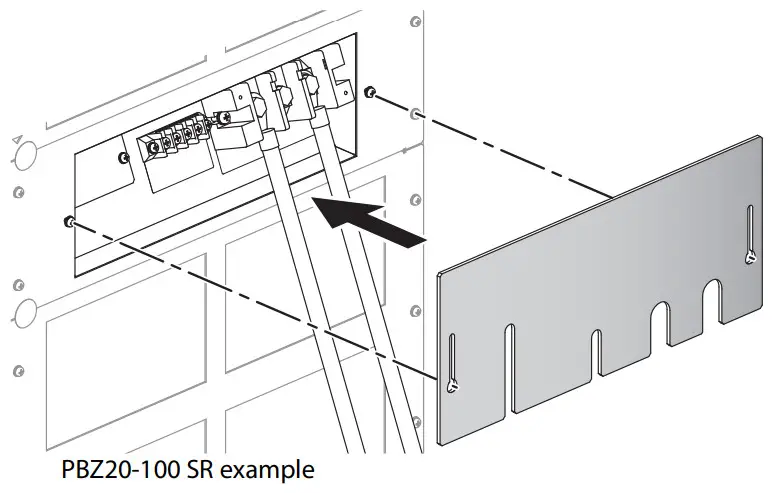 PBZ20-100 SR example