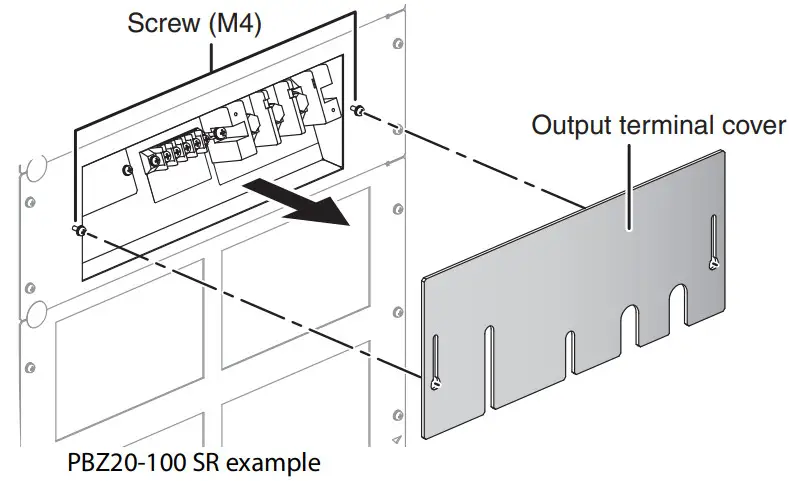 Screw (M4)

Output terminal cover

PBZ20-100 SR example