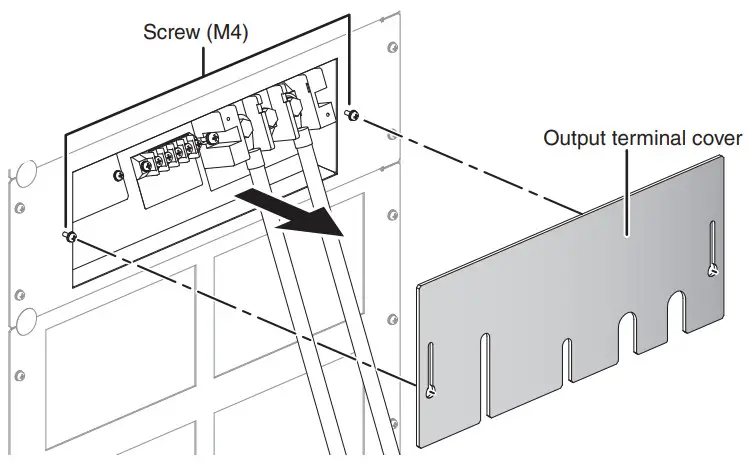 Screw (M4)

Output terminal cover