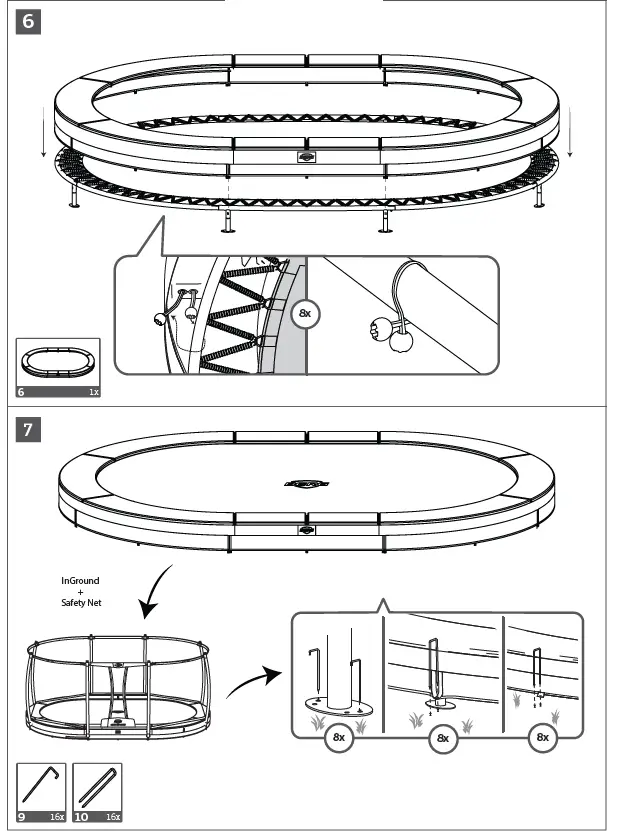 6

8x

6 1x

7

InGround
+
Safety Net

8x

8x

8x

9 16x

10 16x