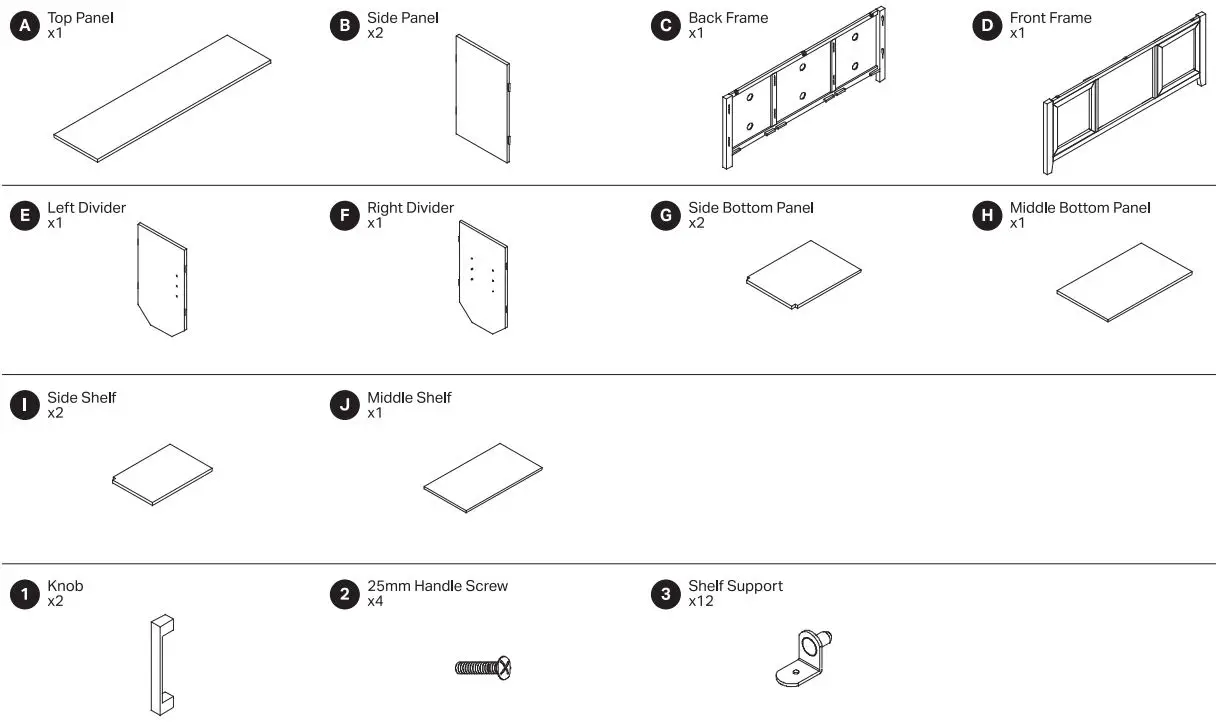 A Top Panel
x1

B Side Panel
x2

C Back Frame
x1

D Front Frame
x1

E Left Divider
x1

F Right Divider
x1

G Side Bottom Panel
x2

H Middle Bottom Panel
x1

I Side Shelf
x2

J Middle Shelf
x1

1 Knob
x2

2 25mm Handle Screw
x4

3 Shelf Support
x12