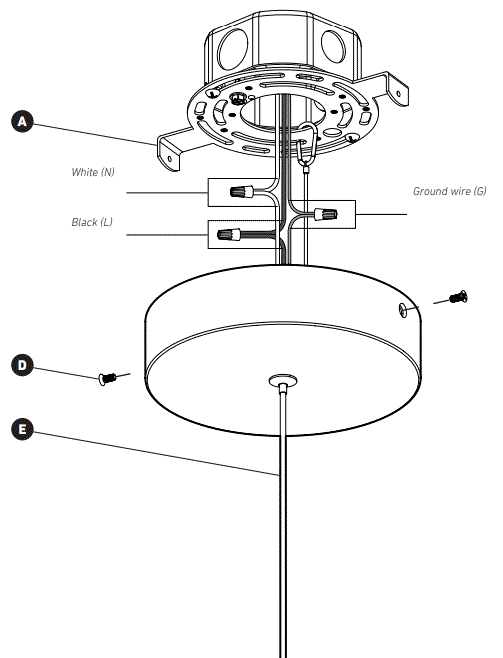 A

White (N)

Ground wire (G)

Black (L)

D

E