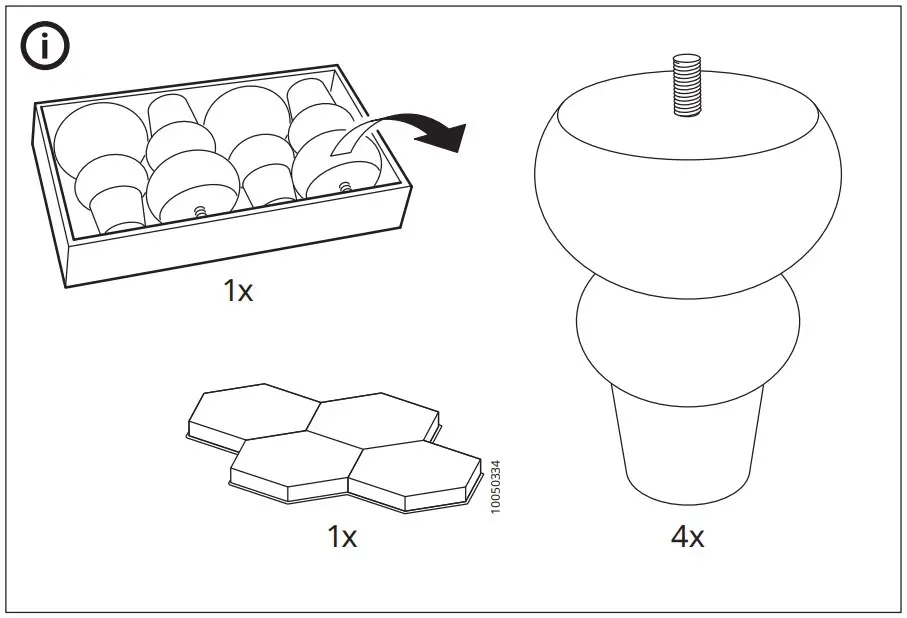 i

1x

10050334

1x

4x