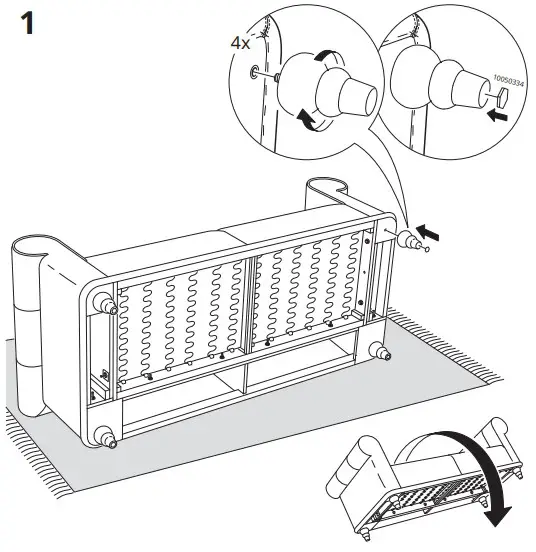 1

4x

10050334