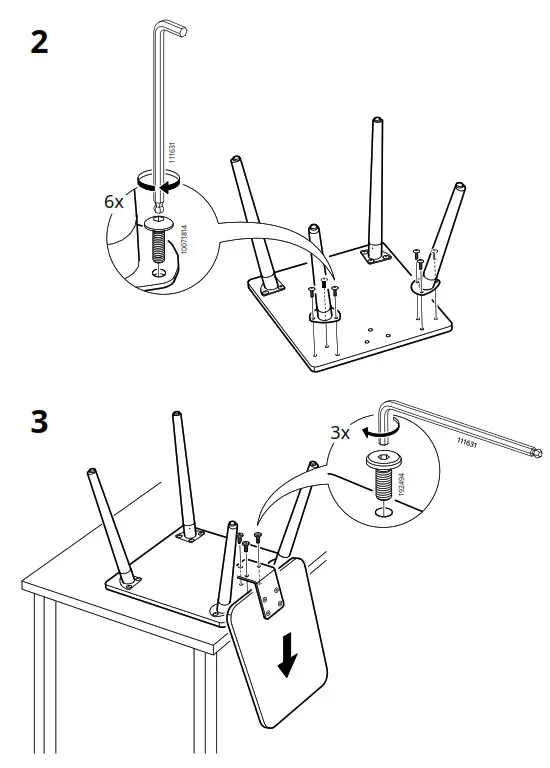 2

111631

6x

10071814

3

3x

111631

192494