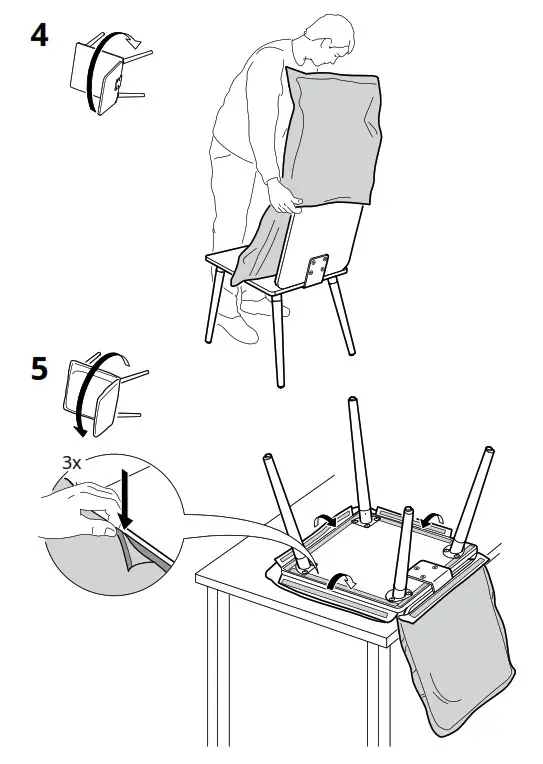 4

5

3x