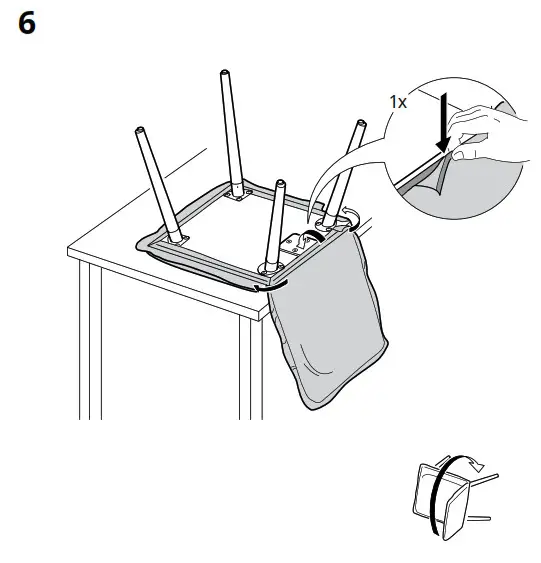 6

1x