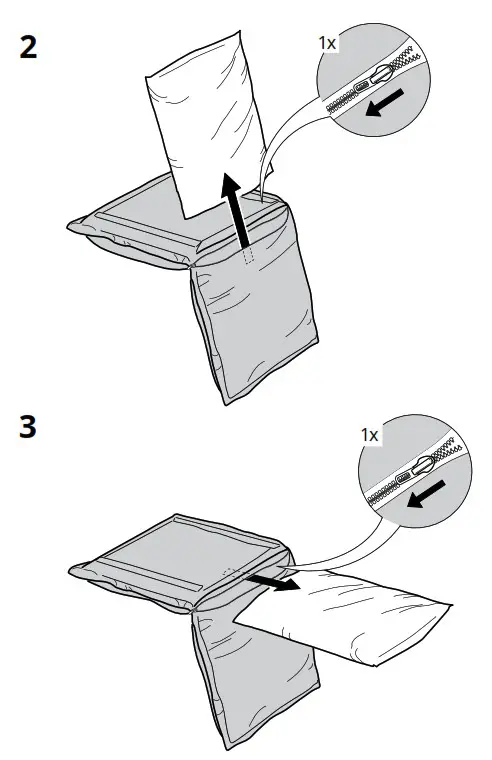 2

1x

3

1x