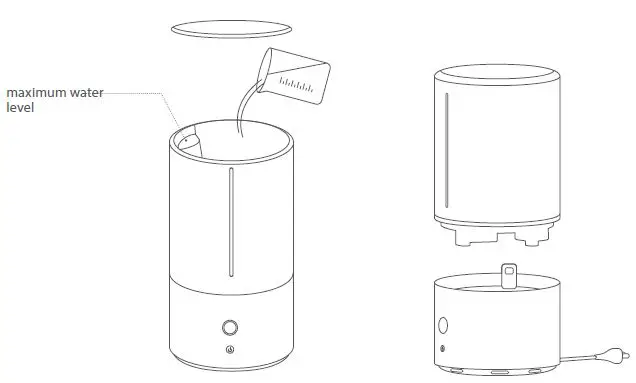 maximum water level