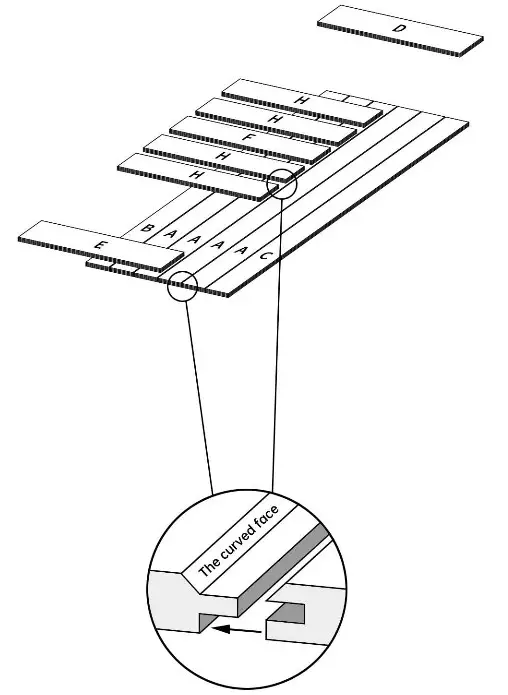 D

H
I
H
F
H
H

B A A A A C

E

The curved face