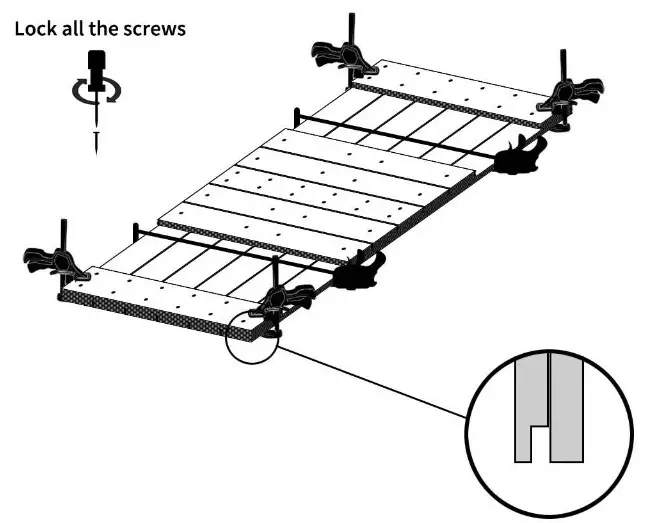 Lock all the screws