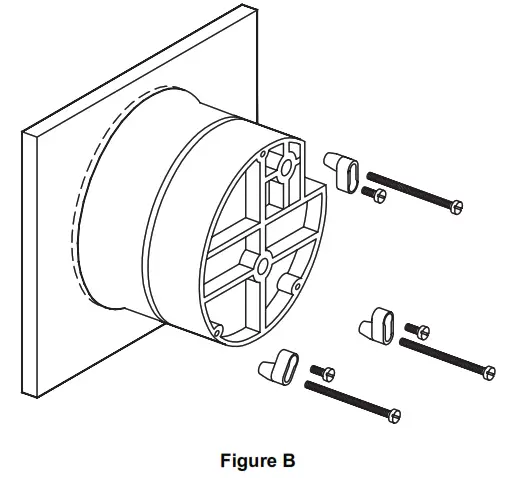 Figure B