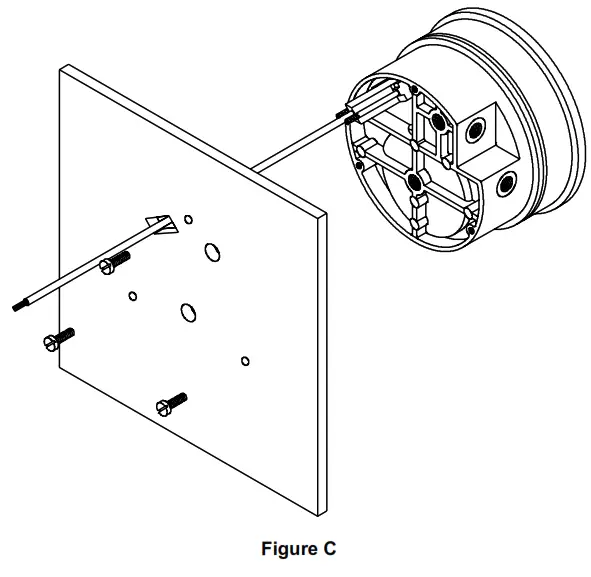 Figure C