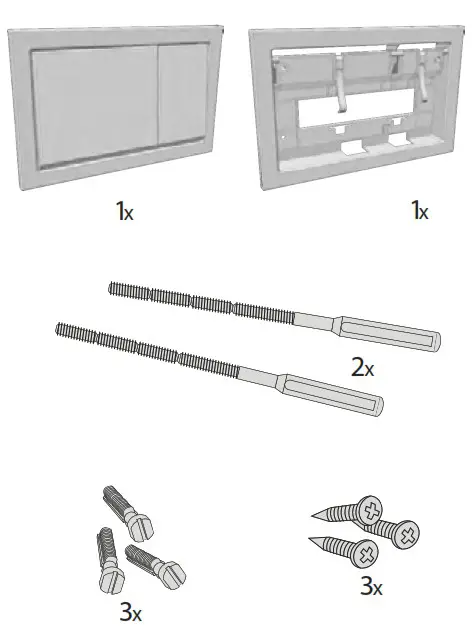 1x

1x

2x

3x

3x