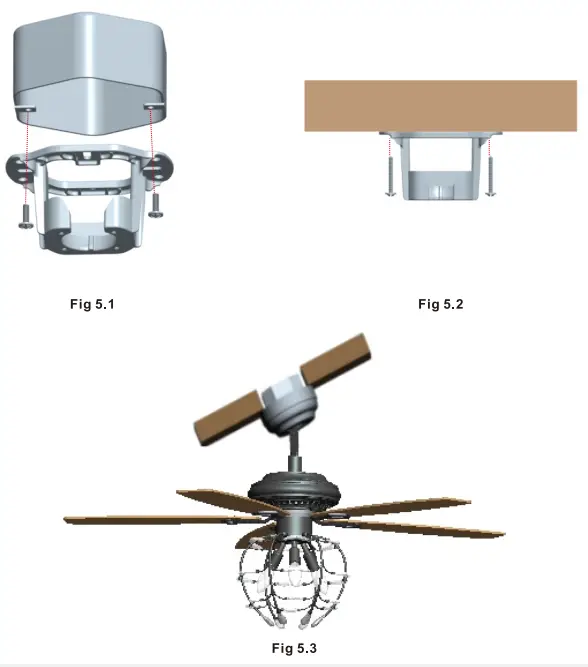 Fig 5.1

Fig 5.2

Fig 5.3