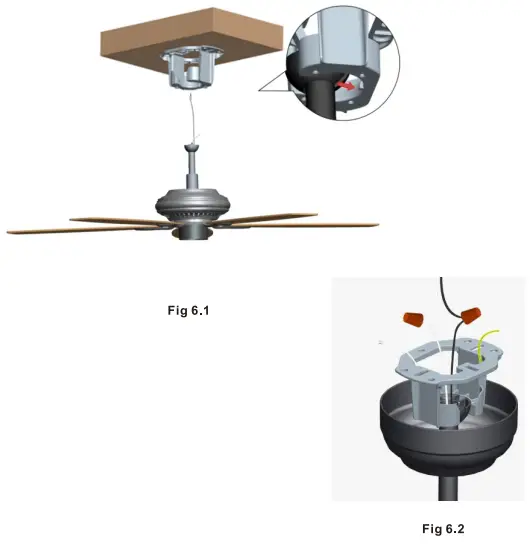 Fig 6.1

Fig 6.2