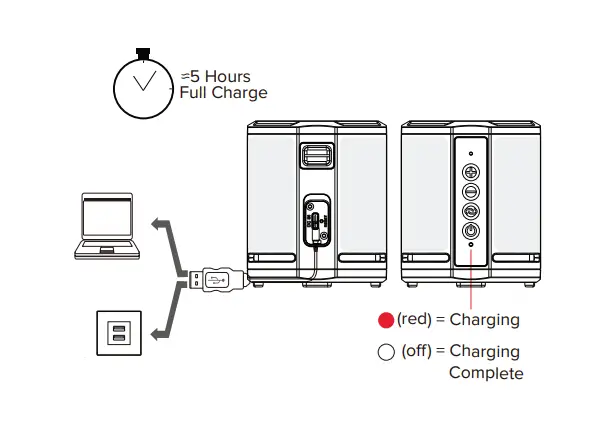 ≈5 Hours
Full Charge

(red) = Charging

(off) = Charging Complete