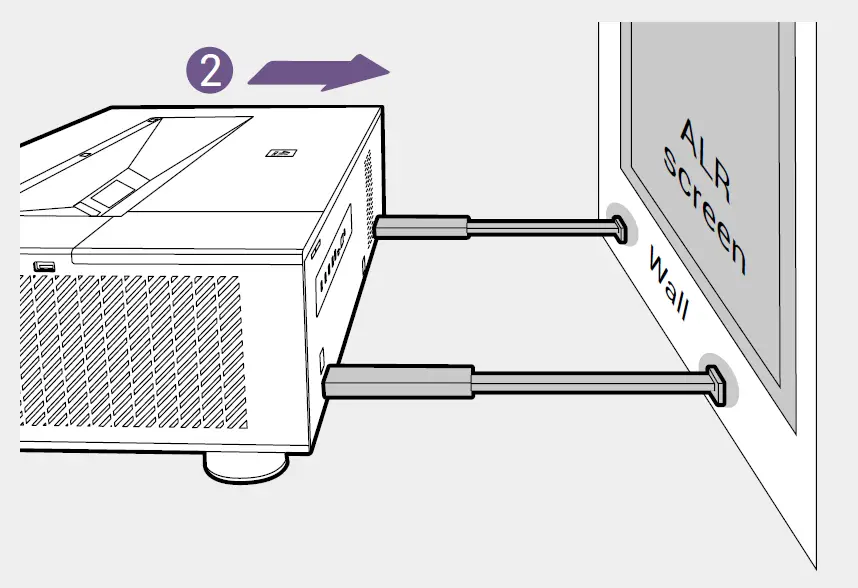 2

ALR Screen

Wall